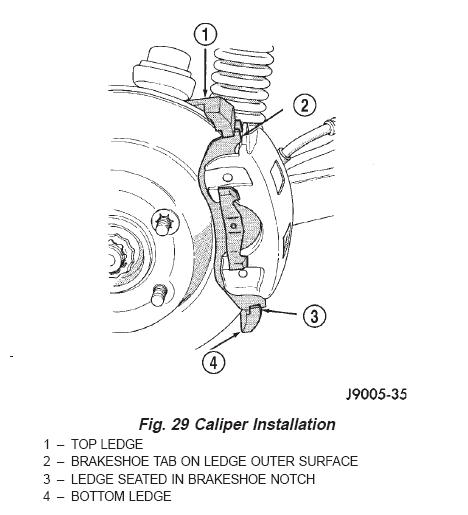 1
2
3
4

J9005-35

Fig. 29 Caliper Installation

1 – TOP LEDGE
2 – BRAKESHOE TAB ON LEDGE OUTER SURFACE
3 – LEDGE SEATED IN BRAKESHOE NOTCH
4 – BOTTOM LEDGE